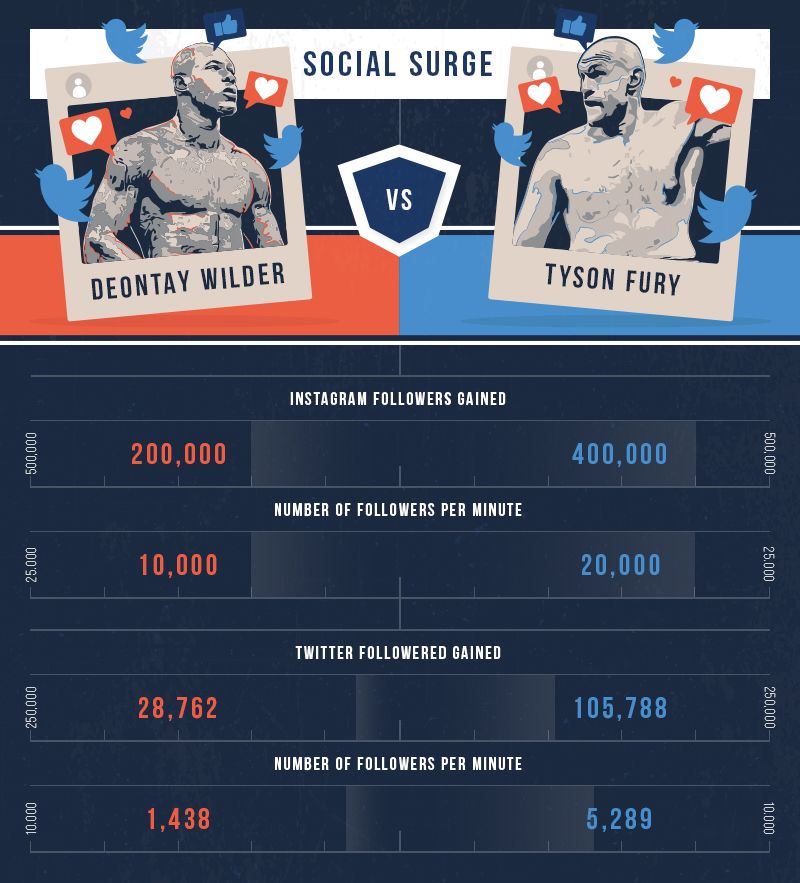 SOCIAL SURGE

DEONTAY WILDER

VS

TYSON FURY

INSTAGRAM FOLLOWERS GAINED

500,000 200,000 400,000 500,000

NUMBER OF FOLLOWERS PER MINUTE

25,000 10,000 20,000 25,000

TWITTER FOLLOWERED GAINED

250,000 28,762 105,788 250,000

NUMBER OF FOLLOWERS PER MINUTE

10,000 1,438 5,289 10,000